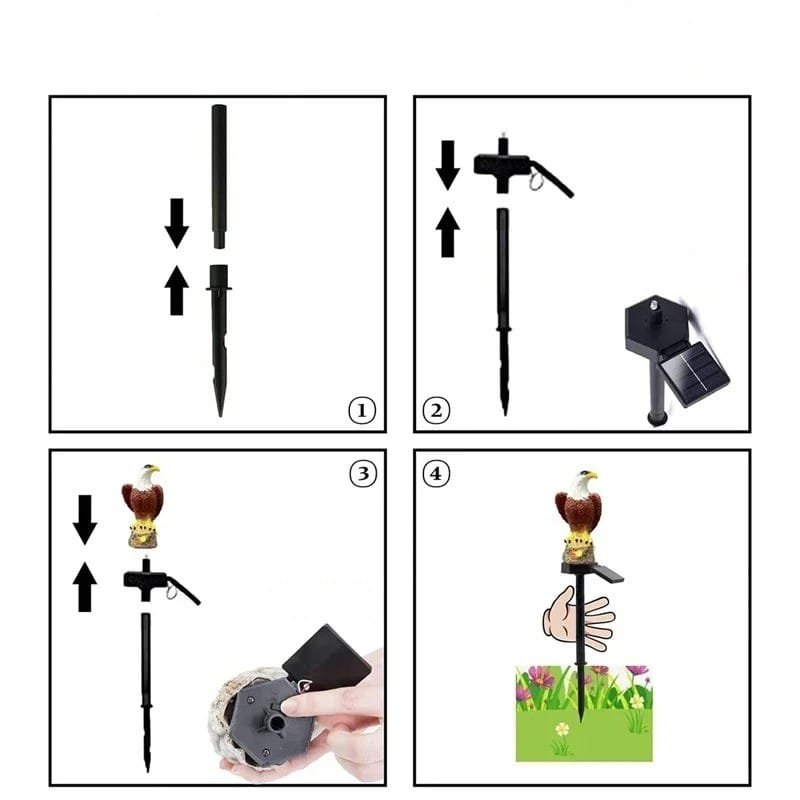 ①

②

③

④